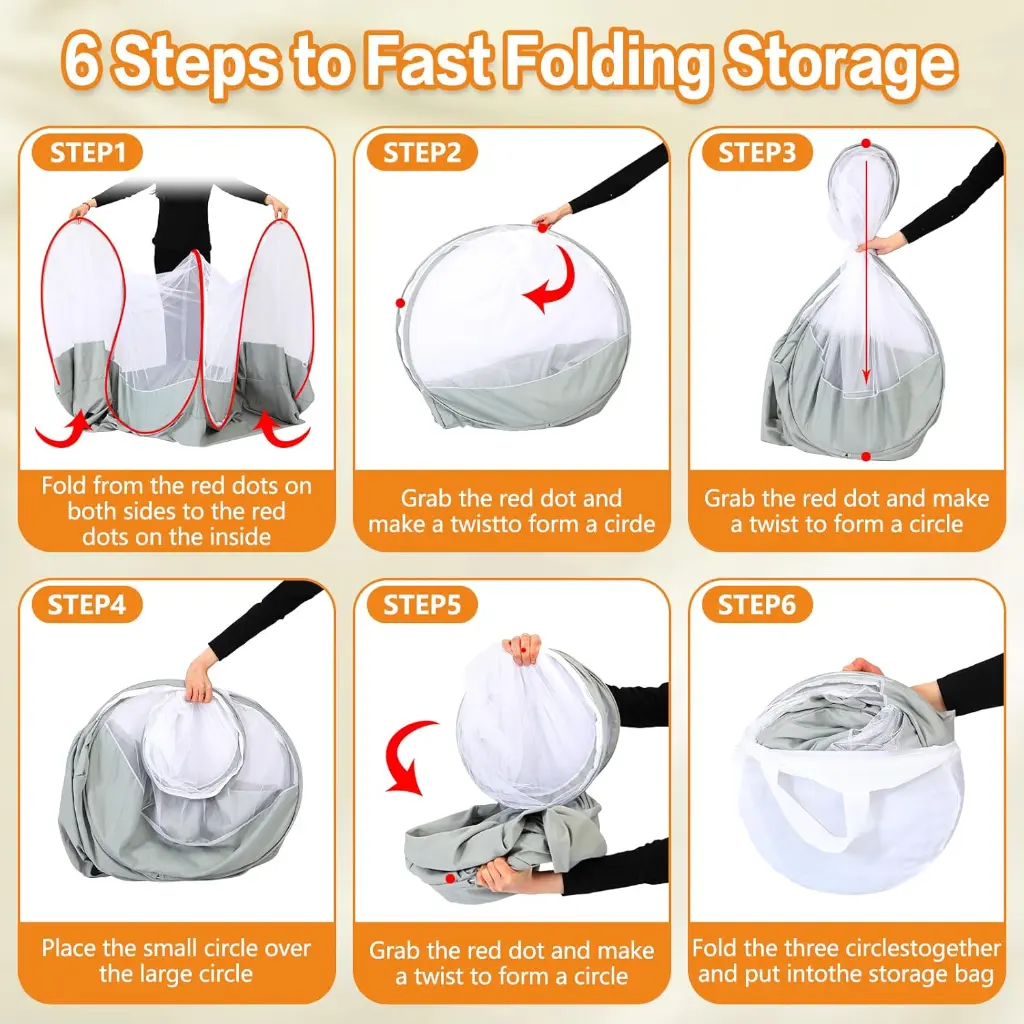 6 Steps to Fast Folding Storage

STEP1

Fold from the red dots on both sides to the red dots on the inside

STEP2

Grab the red dot and make a twistto form a cirde

STEP3

Grab the red dot and make a twist to form a circle

STEP4

Place the small circle over the large circle

STEP5

Grab the red dot and make a twist to form a circle

STEP6

Fold the three circlestogether and put intothe storage bag